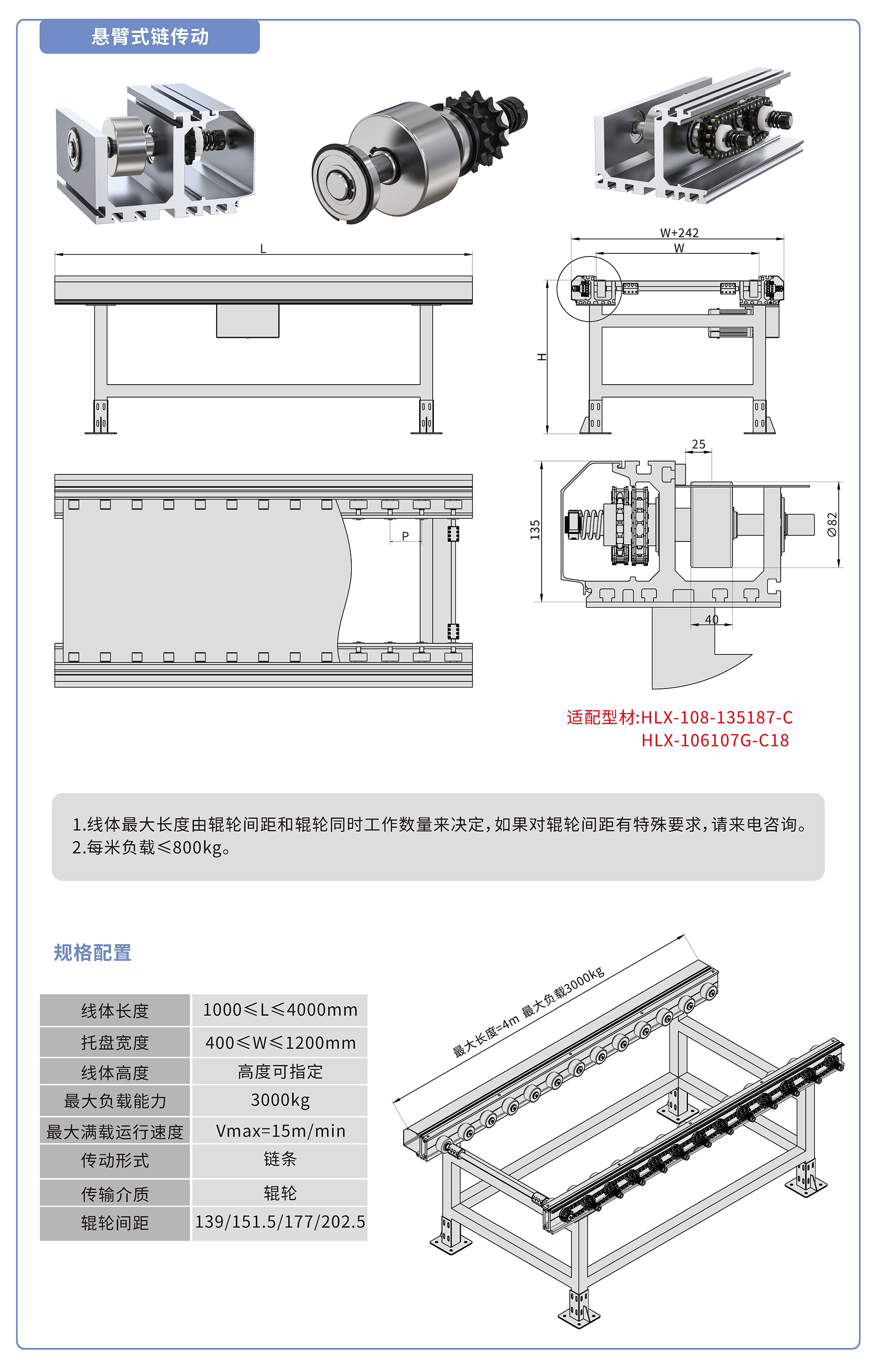 悬臂式链传动

L

W+242
W

H

P

25

135

Ø82

40

适配型材:HLX-108-135187-C
HLX-106107G-C18

1.线体最大长度由辊轮间距和辊轮同时工作数量来决定,如果对辊轮间距有特殊要求,请来电咨询。
2.每米负载≤800kg。

规格配置

| 线体长度 | 1000≤L≤4000mm |
|---|---|
| 托盘宽度 | 400≤W≤1200mm |
| 线体高度 | 高度可指定 |
| 最大负载能力 | 3000kg |
| 最大满载运行速度 | Vmax=15m/min |
| 传动形式 | 链条 |
| 传输介质 | 辊轮 |
| 辊轮间距 | 139/151.5/177/202.5 |

最大长度=4m 最大负载3000kg